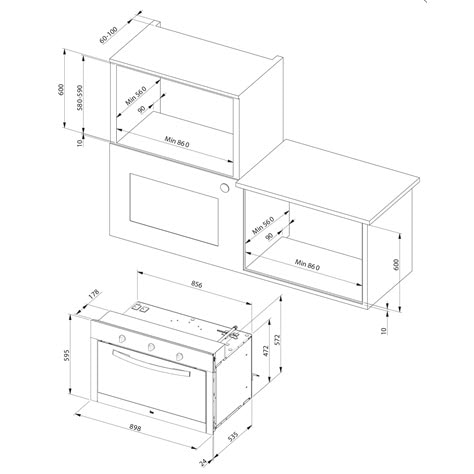 60-100
600
580-590
10
Min 560
90
Min 860
Min 560
90
Min 860
600
10
856
178
595
472
572
898
535
24